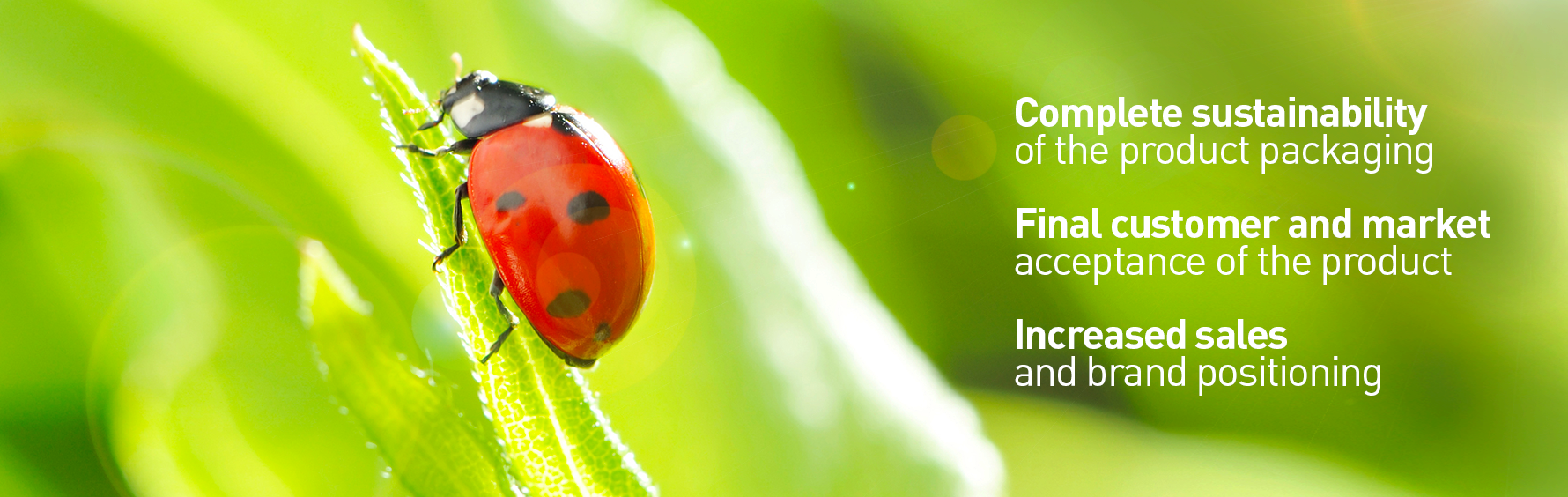 Complete sustainability
of the product packaging

Final customer and market
acceptance of the product

Increased sales
and brand positioning