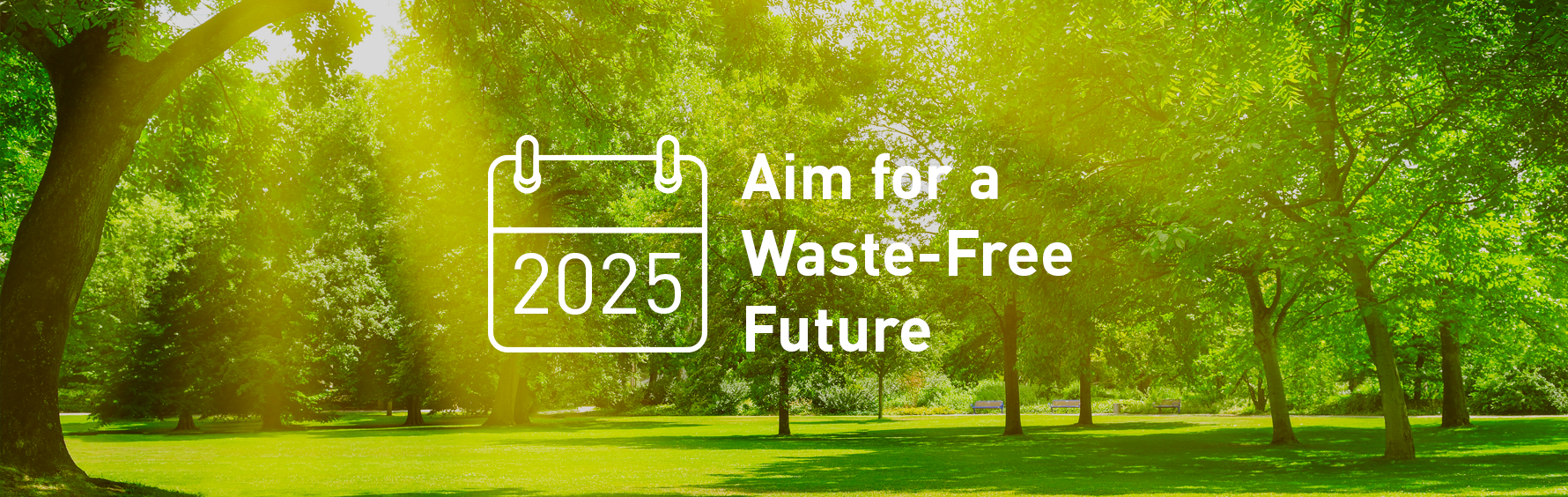 2025

Aim for a Waste-Free Future