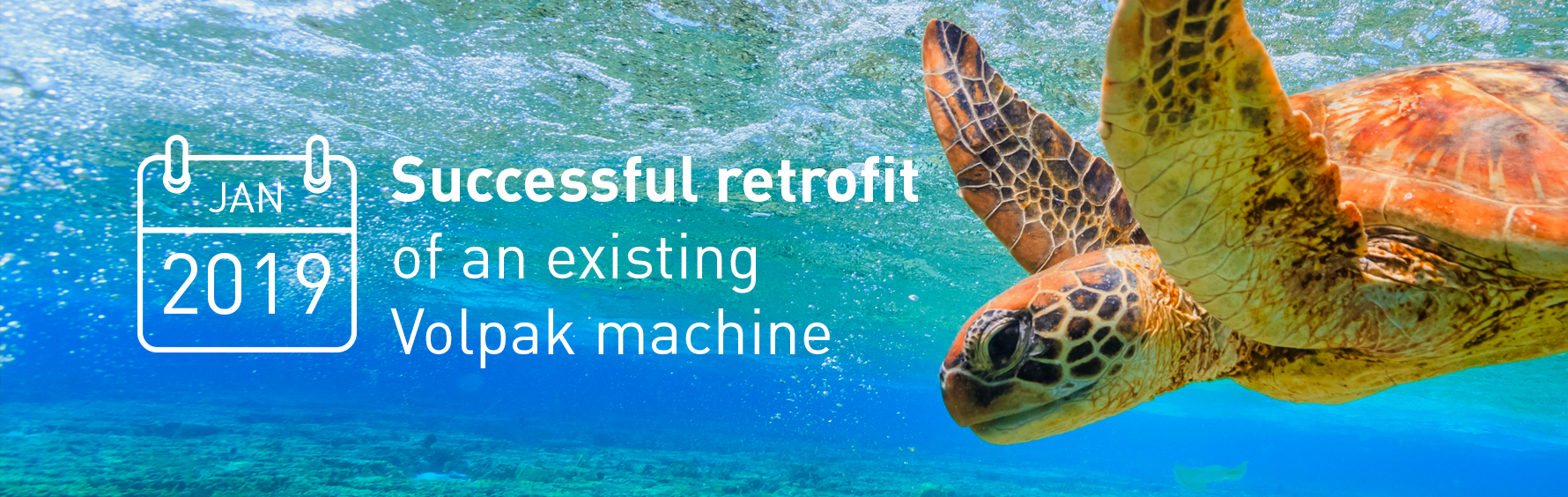 JAN
2019

Successful retrofit of an existing Volpak machine