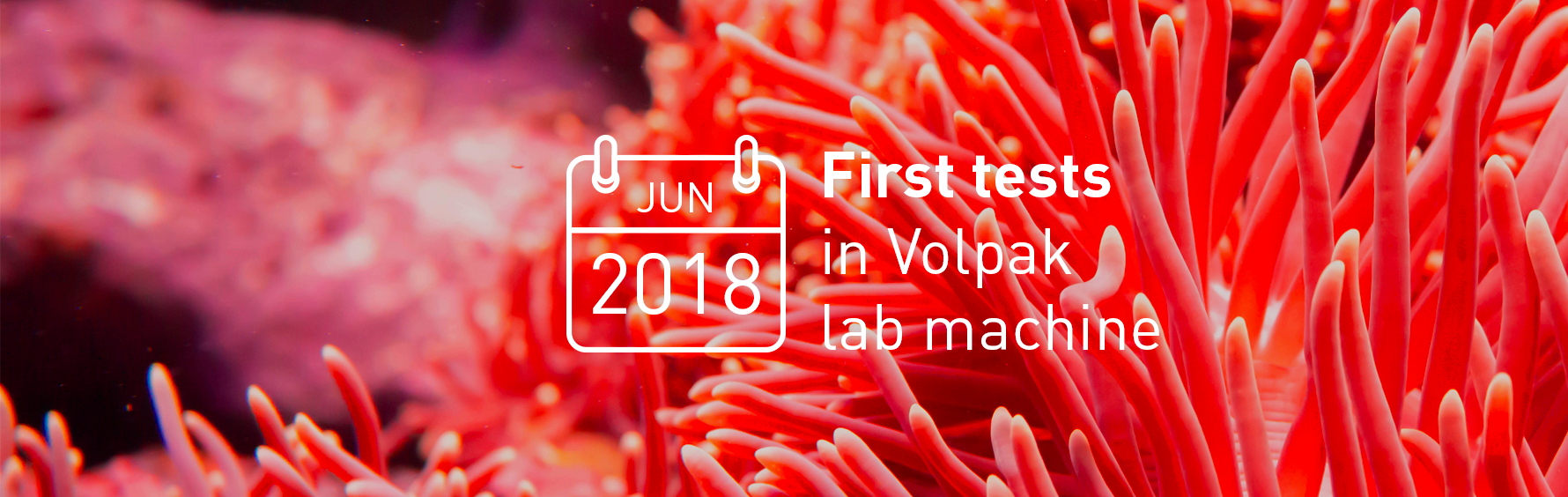 JUN
2018

First tests
in Volpak
lab machine